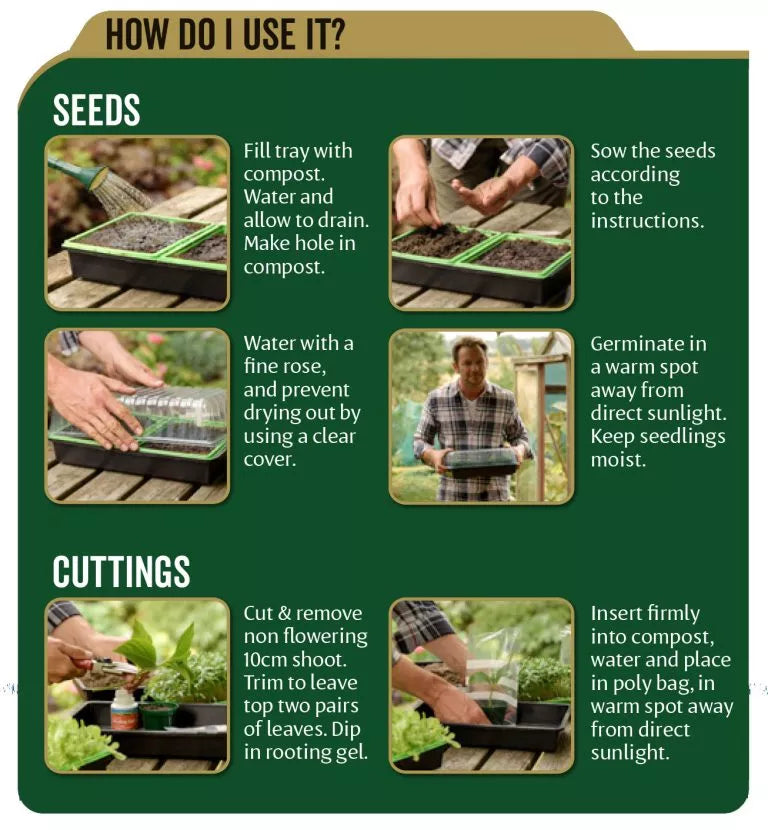 HOW DO I USE IT?

SEEDS

Fill tray with compost. Water and allow to drain. Make hole in compost.

Sow the seeds according to the instructions.

Water with a fine rose, and prevent drying out by using a clear cover.

Germinate in a warm spot away from direct sunlight. Keep seedlings moist.

CUTTINGS

Cut & remove non flowering 10cm shoot. Trim to leave top two pairs of leaves. Dip in rooting gel.

Insert firmly into compost, water and place in poly bag, in warm spot away from direct sunlight.